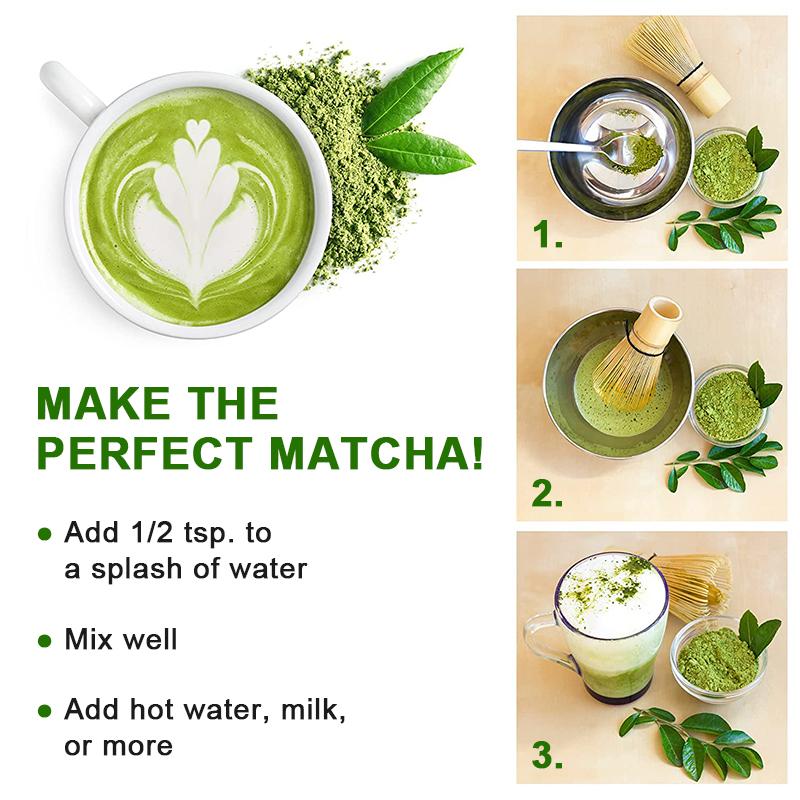 MAKE THE PERFECT MATCHA!

• Add 1/2 tsp. to a splash of water

• Mix well

• Add hot water, milk, or more

1.

2.

3.